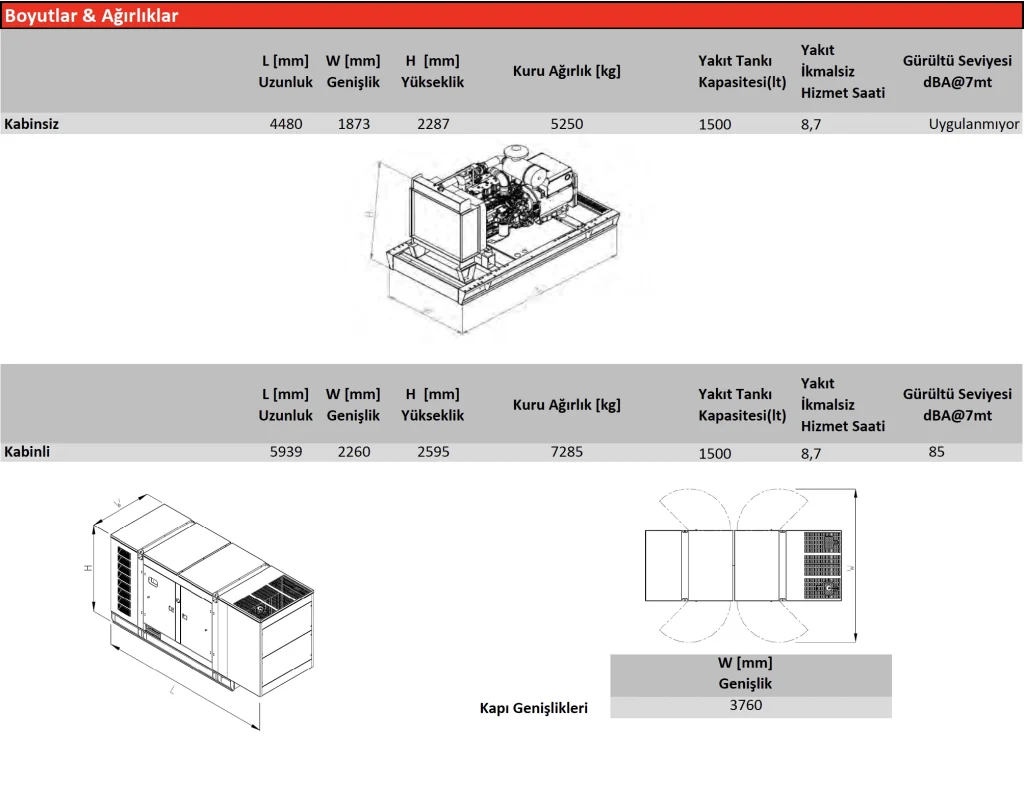 Boyutlar & Ağırlıklar

| | L [mm] Uzunluk | W [mm] Genişlik | H [mm] Yükseklik | Kuru Ağırlık [kg] | Yakıt Tankı Kapasitesi(lt) | Yakıt İkmalsiz Hizmet Saati | Gürültü Seviyesi dBA@7mt |
|---|---|---|---|---|---|---|---|
| Kabinsiz | 4480 | 1873 | 2287 | 5250 | 1500 | 8,7 | Uygulanmıyor |

H

| | L [mm] Uzunluk | W [mm] Genişlik | H [mm] Yükseklik | Kuru Ağırlık [kg] | Yakıt Tankı Kapasitesi(lt) | Yakıt İkmalsiz Hizmet Saati | Gürültü Seviyesi dBA@7mt |
|---|---|---|---|---|---|---|---|
| Kabinli | 5939 | 2260 | 2595 | 7285 | 1500 | 8,7 | 85 |

W
H
L

W

| | W [mm] Genişlik |
|---|---|
| Kapı Genişlikleri | 3760 |