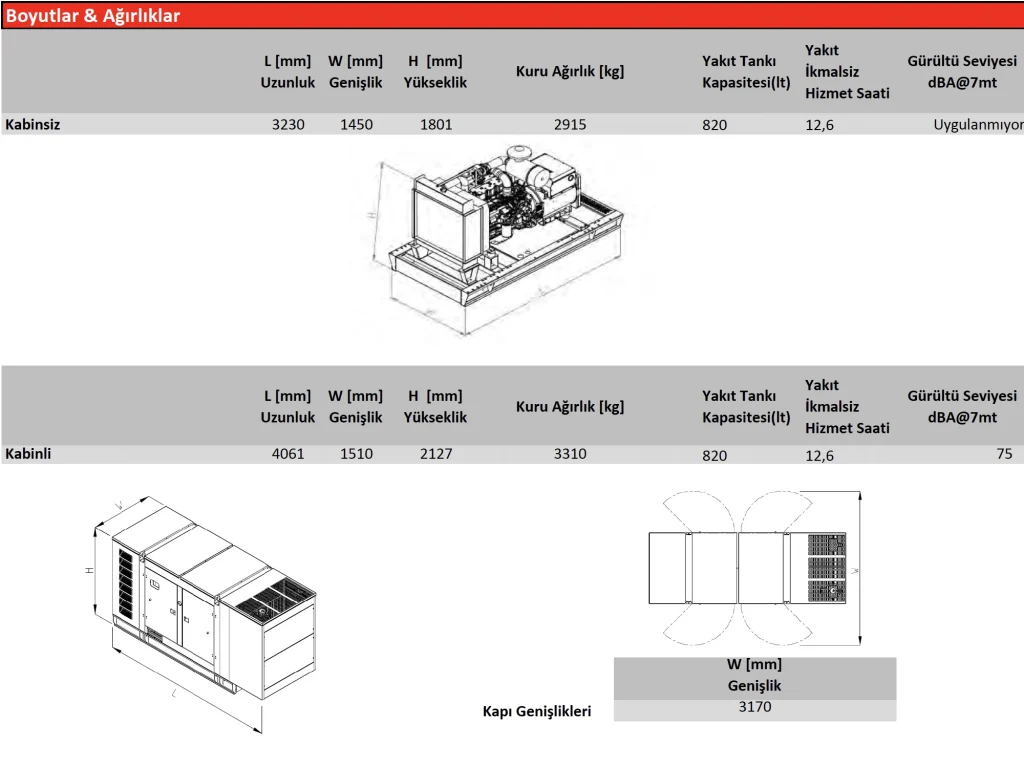 Boyutlar & Ağırlıklar

| | L [mm] Uzunluk | W [mm] Genişlik | H [mm] Yükseklik | Kuru Ağırlık [kg] | Yakıt Tankı Kapasitesi(lt) | Yakıt İkmalsiz Hizmet Saati | Gürültü Seviyesi dBA@7mt |
|---|---|---|---|---|---|---|---|
| Kabinsiz | 3230 | 1450 | 1801 | 2915 | 820 | 12,6 | Uygulanmıyor |

H

| | L [mm] Uzunluk | W [mm] Genişlik | H [mm] Yükseklik | Kuru Ağırlık [kg] | Yakıt Tankı Kapasitesi(lt) | Yakıt İkmalsiz Hizmet Saati | Gürültü Seviyesi dBA@7mt |
|---|---|---|---|---|---|---|---|
| Kabinli | 4061 | 1510 | 2127 | 3310 | 820 | 12,6 | 75 |

W
H
L

W

| | W [mm] Genişlik |
|---|---|
| Kapı Genişlikleri | 3170 |