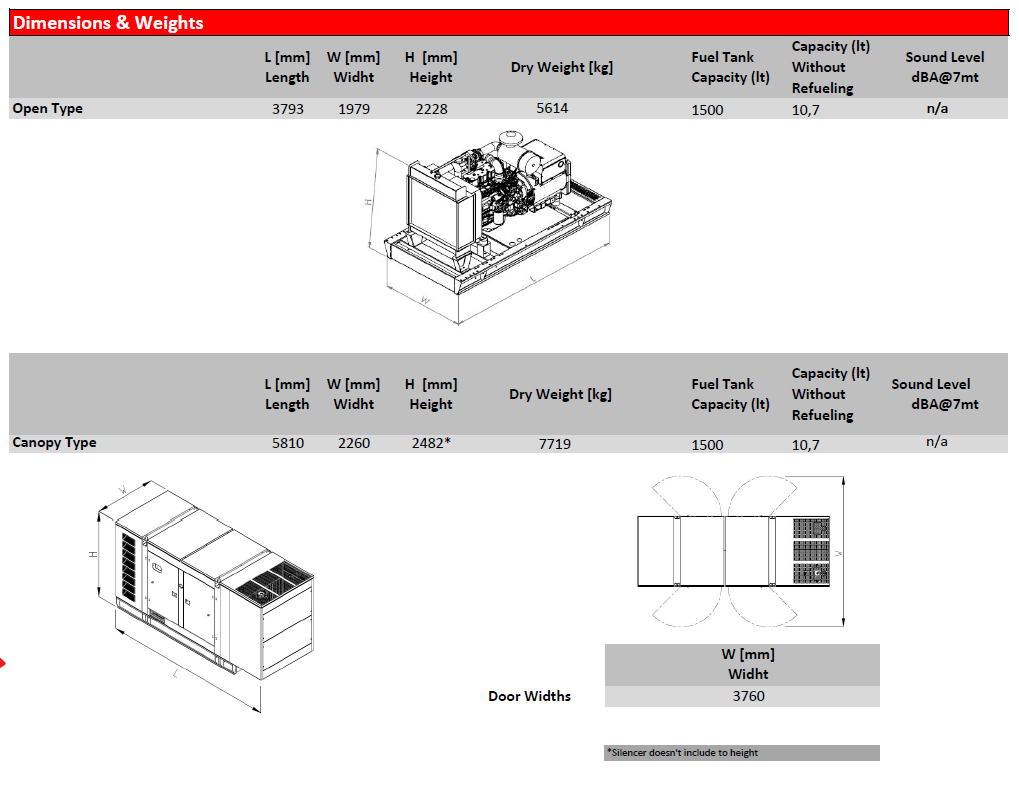 Dimensions & Weights

| | L [mm] Length | W [mm] Widht | H [mm] Height | Dry Weight [kg] | Fuel Tank Capacity (lt) | Capacity (lt) Without Refueling | Sound Level dBA@7mt |
|---|---|---|---|---|---|---|---|
| Open Type | 3793 | 1979 | 2228 | 5614 | 1500 | 10,7 | n/a |

H
W
L

| | L [mm] Length | W [mm] Widht | H [mm] Height | Dry Weight [kg] | Fuel Tank Capacity (lt) | Capacity (lt) Without Refueling | Sound Level dBA@7mt |
|---|---|---|---|---|---|---|---|
| Canopy Type | 5810 | 2260 | 2482* | 7719 | 1500 | 10,7 | n/a |

W
H
L
W

| | W [mm] Widht |
|---|---|
| Door Widths | 3760 |

*Silencer doesn't include to height