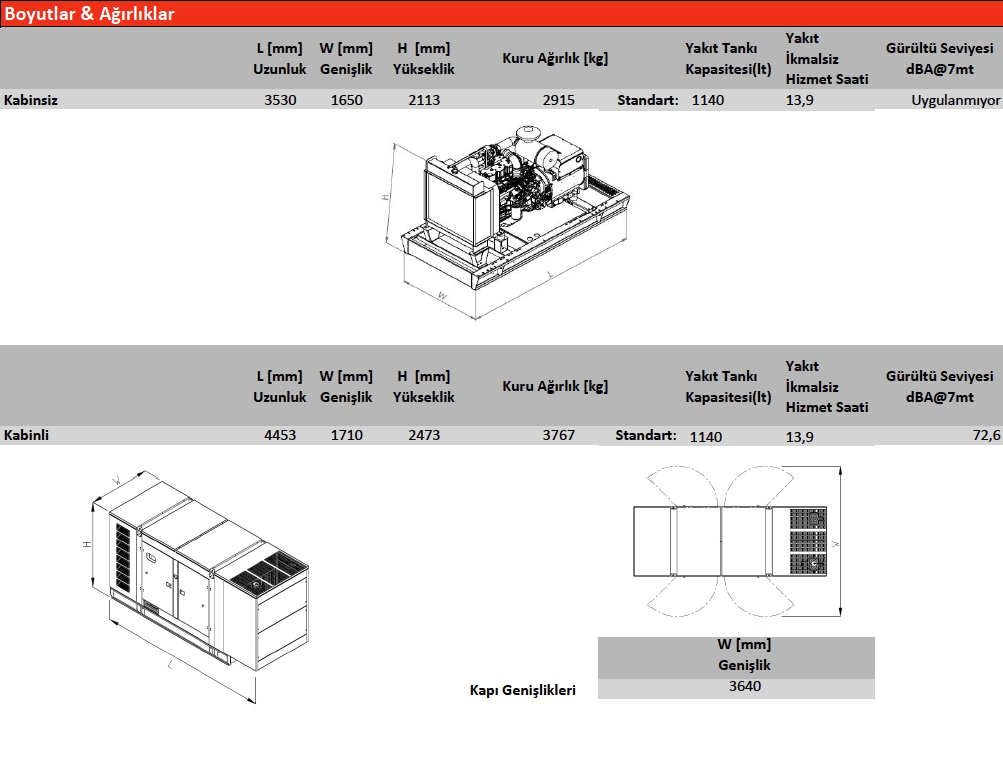 Boyutlar & Ağırlıklar

| | L [mm] Uzunluk | W [mm] Genişlik | H [mm] Yükseklik | Kuru Ağırlık [kg] | | Yakıt Tankı Kapasitesi(lt) | Yakıt İkmalsiz Hizmet Saati | Gürültü Seviyesi dBA@7mt |
|---|---|---|---|---|---|---|---|---|
| Kabinsiz | 3530 | 1650 | 2113 | 2915 | Standart: | 1140 | 13,9 | Uygulanmıyor |

H
W
L

| | L [mm] Uzunluk | W [mm] Genişlik | H [mm] Yükseklik | Kuru Ağırlık [kg] | | Yakıt Tankı Kapasitesi(lt) | Yakıt İkmalsiz Hizmet Saati | Gürültü Seviyesi dBA@7mt |
|---|---|---|---|---|---|---|---|---|
| Kabinli | 4453 | 1710 | 2473 | 3767 | Standart: | 1140 | 13,9 | 72,6 |

W
H
L
W

| | W [mm] Genişlik |
|---|---|
| Kapı Genişlikleri | 3640 |