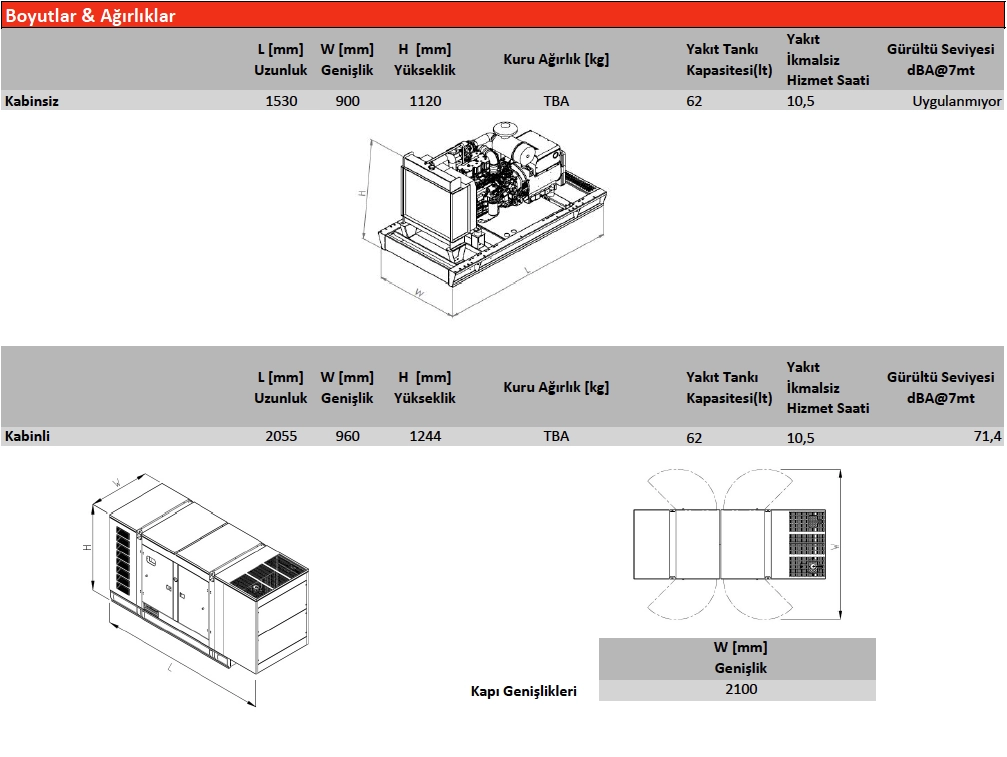 Boyutlar & Ağırlıklar

| | L [mm] Uzunluk | W [mm] Genişlik | H [mm] Yükseklik | Kuru Ağırlık [kg] | Yakıt Tankı Kapasitesi(lt) | Yakıt İkmalsiz Hizmet Saati | Gürültü Seviyesi dBA@7mt |
|---|---|---|---|---|---|---|---|
| Kabinsiz | 1530 | 900 | 1120 | TBA | 62 | 10,5 | Uygulanmıyor |

H
W
L

| | L [mm] Uzunluk | W [mm] Genişlik | H [mm] Yükseklik | Kuru Ağırlık [kg] | Yakıt Tankı Kapasitesi(lt) | Yakıt İkmalsiz Hizmet Saati | Gürültü Seviyesi dBA@7mt |
|---|---|---|---|---|---|---|---|
| Kabinli | 2055 | 960 | 1244 | TBA | 62 | 10,5 | 71,4 |

W
H
L
W

| | W [mm] Genişlik |
|---|---|
| Kapı Genişlikleri | 2100 |